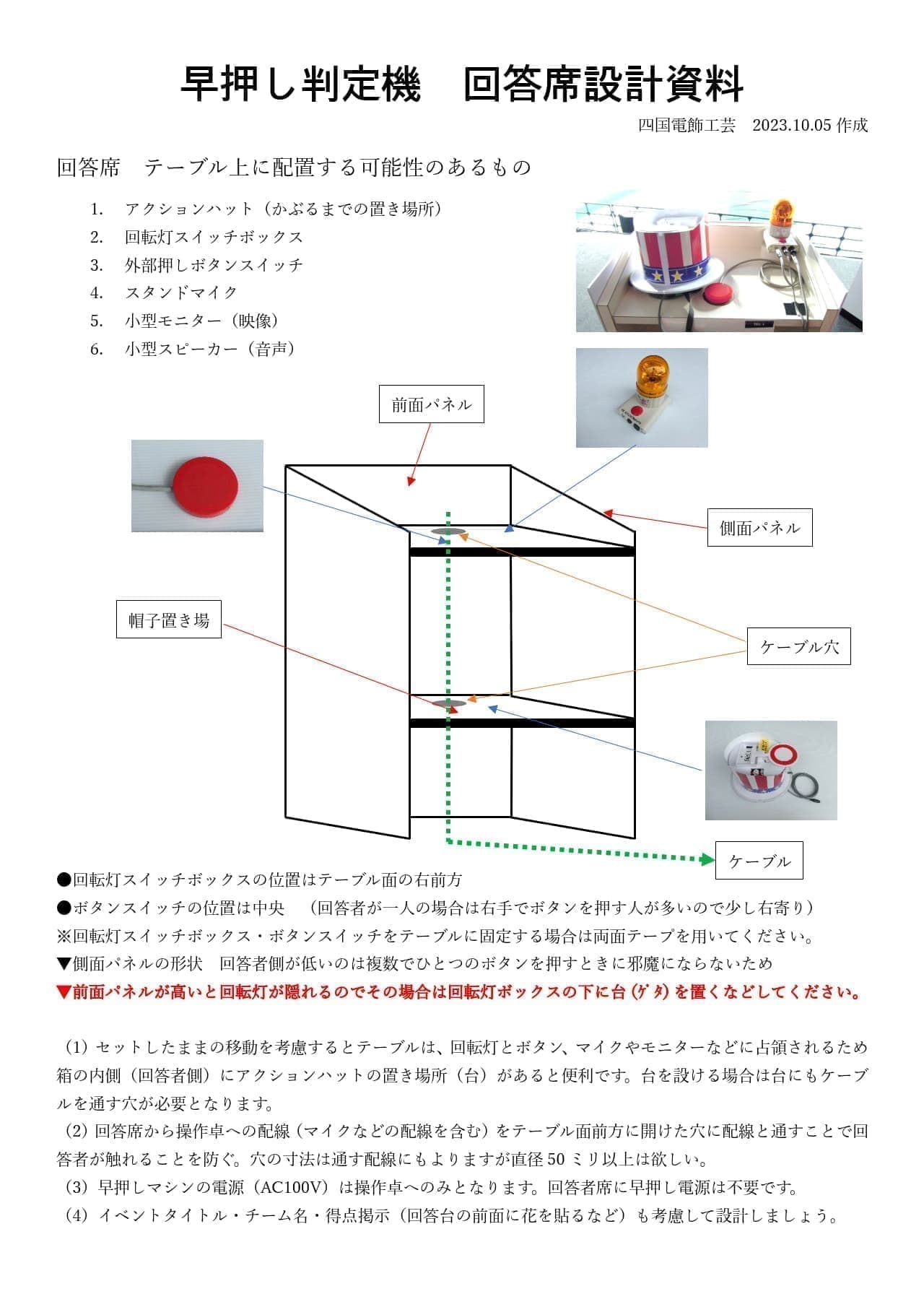 早押し判定機　回答席設計資料

四国電飾工芸　2023.10.05 作成

回答席　テーブル上に配置する可能性のあるもの

1. アクションハット（かぶるまでの置き場所）
2. 回転灯スイッチボックス
3. 外部押しボタンスイッチ
4. スタンドマイク
5. 小型モニター（映像）
6. 小型スピーカー（音声）

前面パネル

側面パネル

帽子置き場

ケーブル穴

ケーブル

●回転灯スイッチボックスの位置はテーブル面の右前方
●ボタンスイッチの位置は中央　（回答者が一人の場合は右手でボタンを押す人が多いので少し右寄り）
※回転灯スイッチボックス・ボタンスイッチをテーブルに固定する場合は両面テープを用いてください。
▼側面パネルの形状　回答者側が低いのは複数でひとつのボタンを押すときに邪魔にならないため
▼前面パネルが高いと回転灯が隠れるのでその場合は回転灯ボックスの下に台（ゲタ）を置くなどしてください。

（1）セットしたままの移動を考慮するとテーブルは、回転灯とボタン、マイクやモニターなどに占領されるため箱の内側（回答者側）にアクションハットの置き場所（台）があると便利です。台を設ける場合は台にもケーブルを通す穴が必要となります。
（2）回答席から操作卓への配線（マイクなどの配線を含む）をテーブル面前方に開けた穴に配線と通すことで回答者が触れることを防ぐ。穴の寸法は通す配線にもよりますが直径 50 ミリ以上は欲しい。
（3）早押しマシンの電源（AC100V）は操作卓へのみとなります。回答者席に早押し電源は不要です。
（4）イベントタイトル・チーム名・得点掲示（回答台の前面に花を貼るなど）も考慮して設計しましょう。