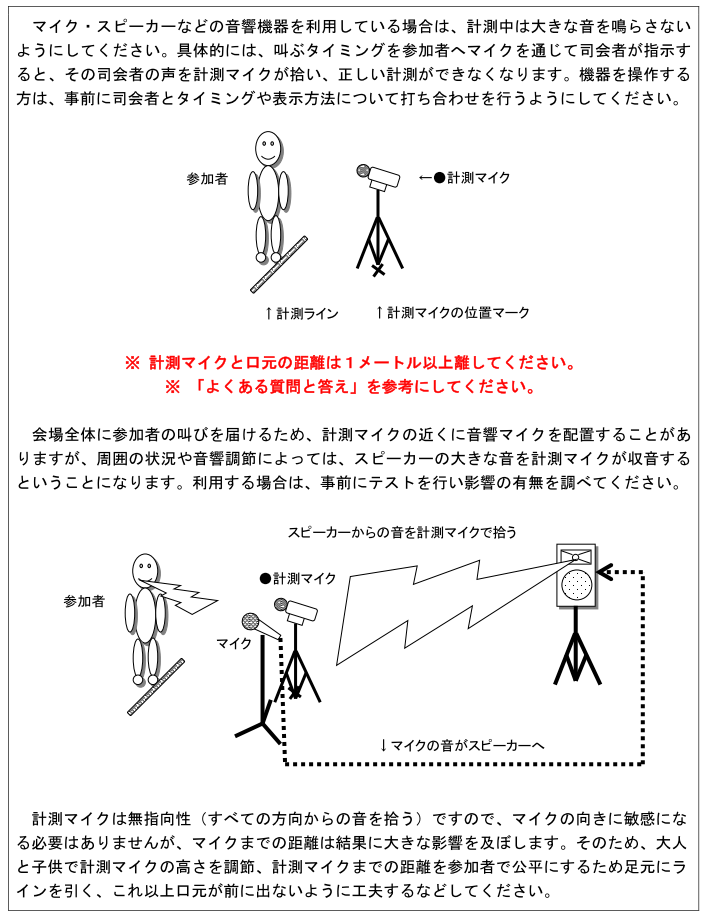 マイク・スピーカーなどの音響機器を利用している場合は、計測中は大きな音を鳴らさないようにしてください。具体的には、叫ぶタイミングを参加者へマイクを通じて司会者が指示すると、その司会者の声を計測マイクが拾い、正しい計測ができなくなります。機器を操作する方は、事前に司会者とタイミングや表示方法について打ち合わせを行うようにしてください。

参加者

←●計測マイク

↑計測ライン

↑計測マイクの位置マーク

※ 計測マイクと口元の距離は１メートル以上離してください。
※ 「よくある質問と答え」を参考にしてください。

会場全体に参加者の叫びを届けるため、計測マイクの近くに音響マイクを配置することがありますが、周囲の状況や音響調節によっては、スピーカーの大きな音を計測マイクが収音するということになります。利用する場合は、事前にテストを行い影響の有無を調べてください。

スピーカーからの音を計測マイクで拾う

参加者

●計測マイク

マイク

↓マイクの音がスピーカーへ

計測マイクは無指向性（すべての方向からの音を拾う）ですので、マイクの向きに敏感になる必要はありませんが、マイクまでの距離は結果に大きな影響を及ぼします。そのため、大人と子供で計測マイクの高さを調節、計測マイクまでの距離を参加者で公平にするため足元にラインを引く、これ以上口元が前に出ないように工夫するなどしてください。